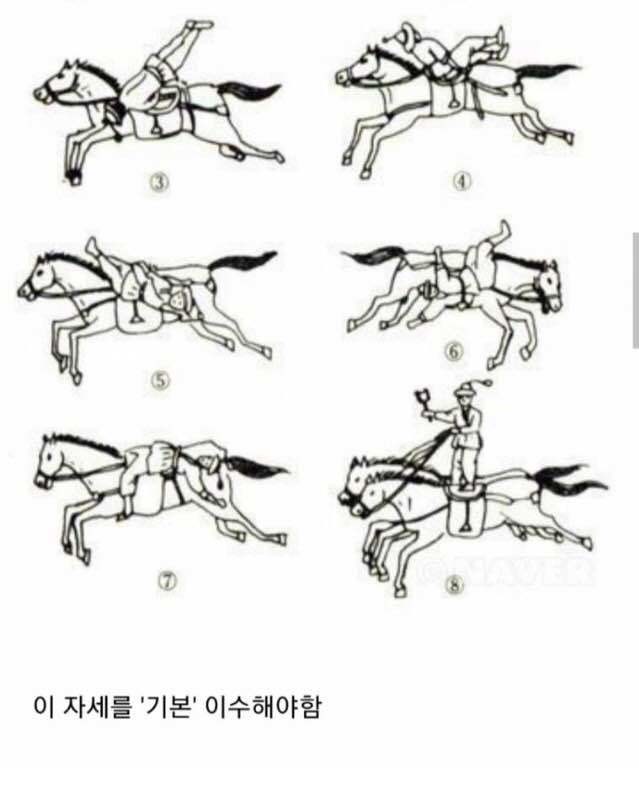 ③

④

⑤

⑥

⑦

⑧

NAVER

이 자세를 '기본' 이수해야함