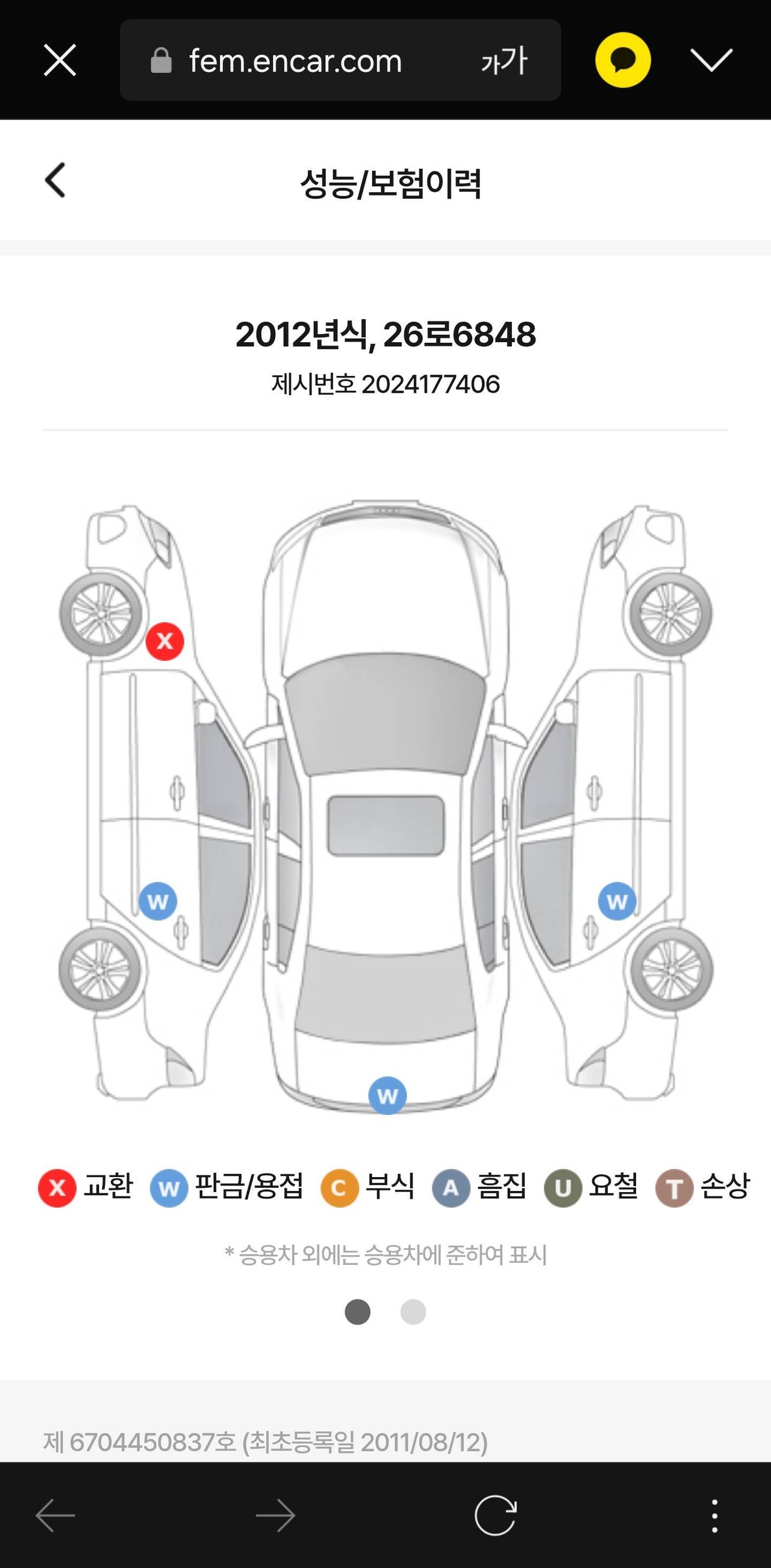 fem.encar.com 가가

성능/보험이력

2012년식, 26로6848
제시번호 2024177406

X
W
W
W

X 교환 W 판금/용접 C 부식 A 흠집 U 요철 T 손상

* 승용차 외에는 승용차에 준하여 표시

제 6704450837호 (최초등록일 2011/08/12)